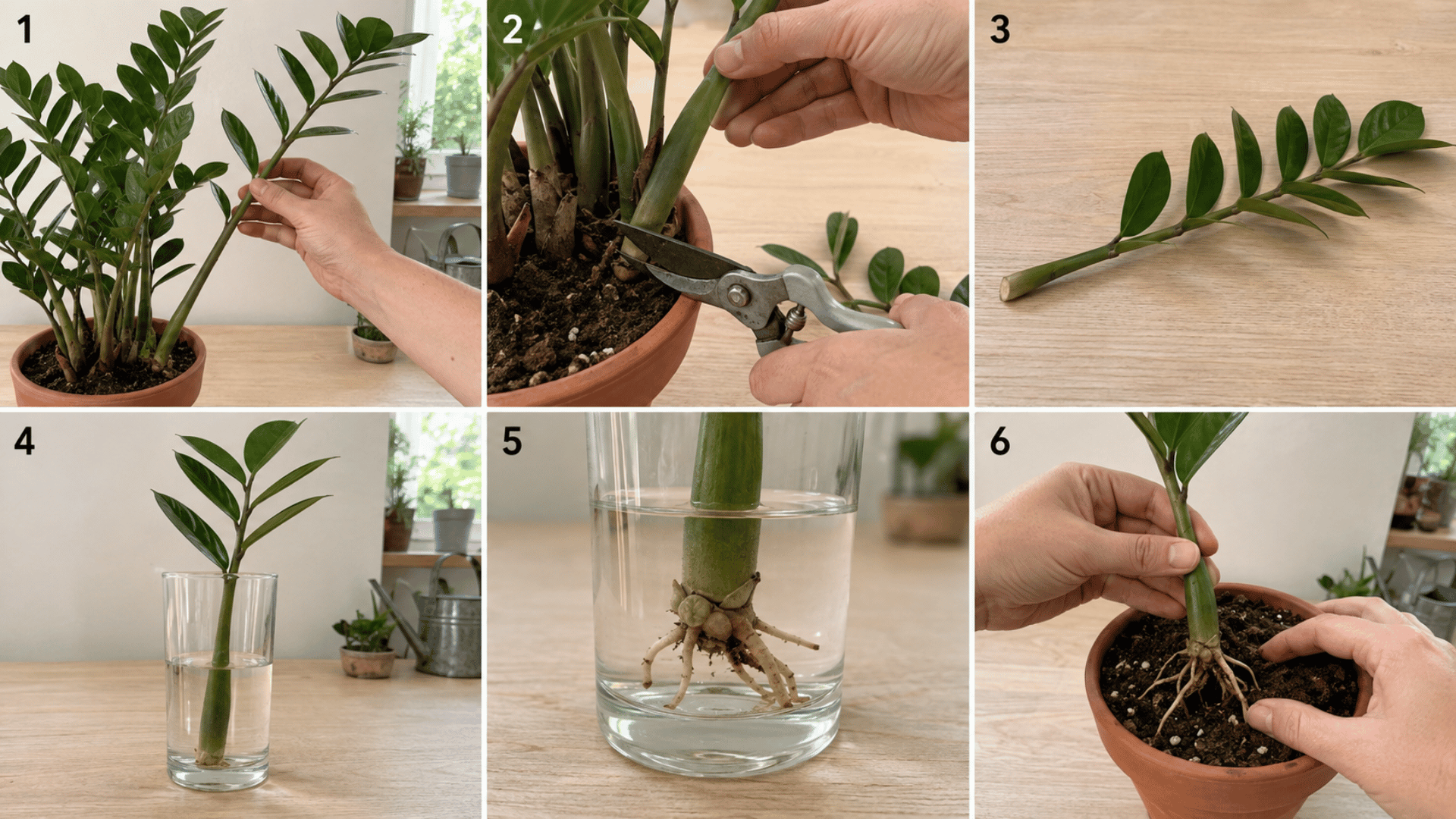 1

2

3

4

5

6