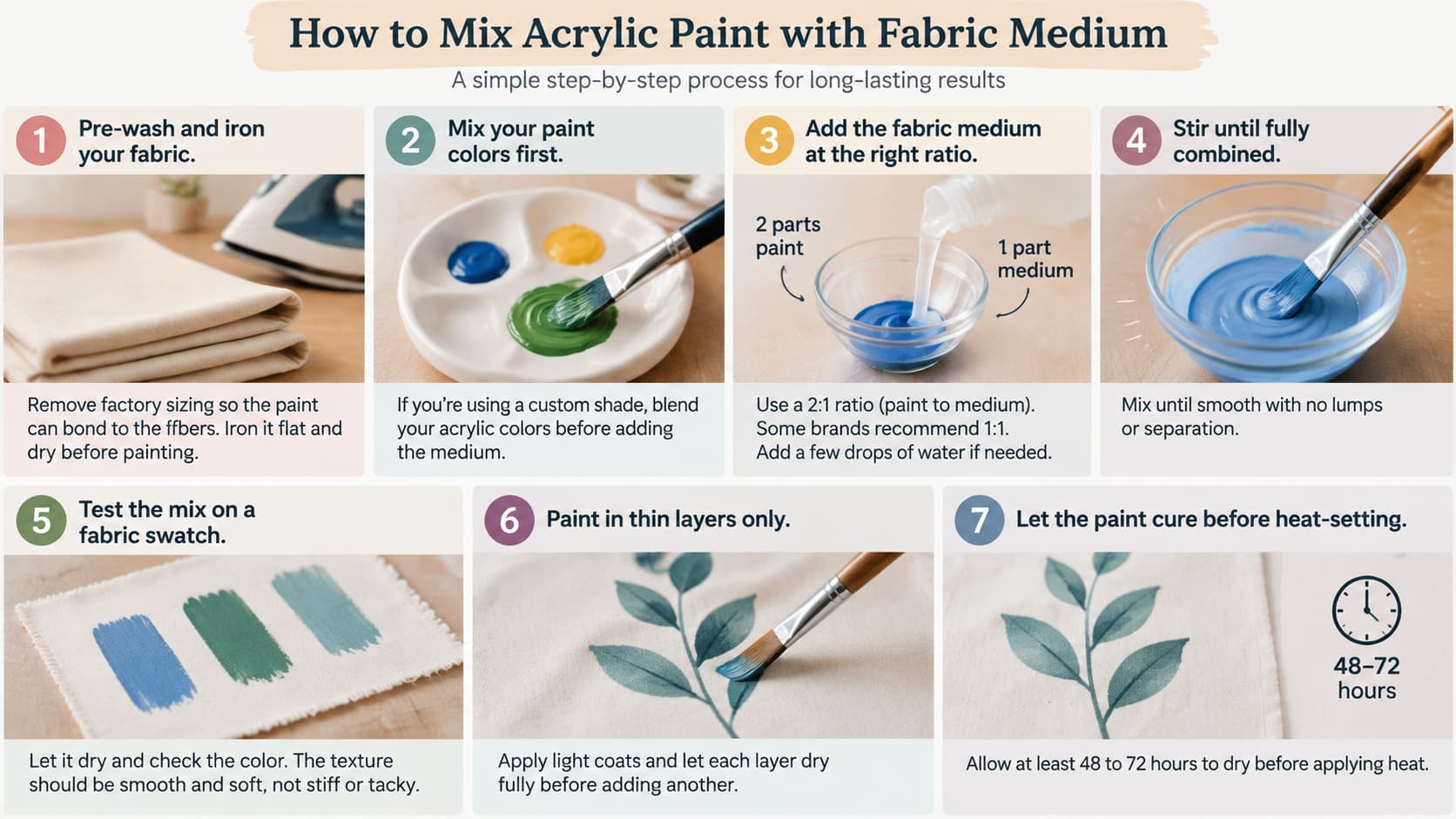 How to Mix Acrylic Paint with Fabric Medium

A simple step-by-step process for long-lasting results

1 Pre-wash and iron your fabric.

Remove factory sizing so the paint can bond to the ffbers. Iron it flat and dry before painting.

2 Mix your paint colors first.

If you're using a custom shade, blend your acrylic colors before adding the medium.

3 Add the fabric medium at the right ratio.

2 parts paint

1 part medium

Use a 2:1 ratio (paint to medium). Some brands recommend 1:1. Add a few drops of water if needed.

4 Stir until fully combined.

Mix until smooth with no lumps or separation.

5 Test the mix on a fabric swatch.

Let it dry and check the color. The texture should be smooth and soft, not stiff or tacky.

6 Paint in thin layers only.

Apply light coats and let each layer dry fully before adding another.

7 Let the paint cure before heat-setting.

48–72 hours

Allow at least 48 to 72 hours to dry before applying heat.