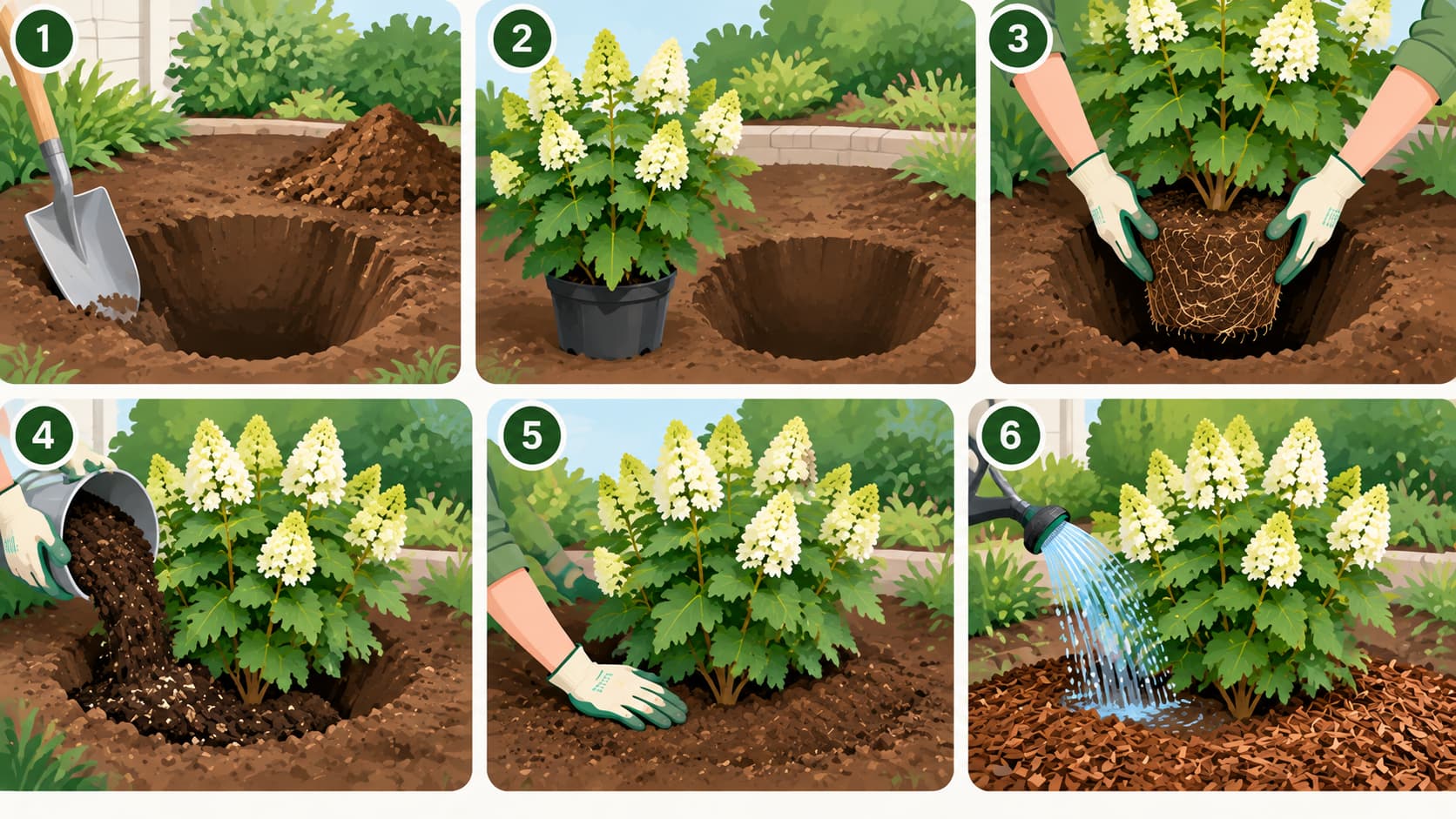 1

2

3

4

5

6