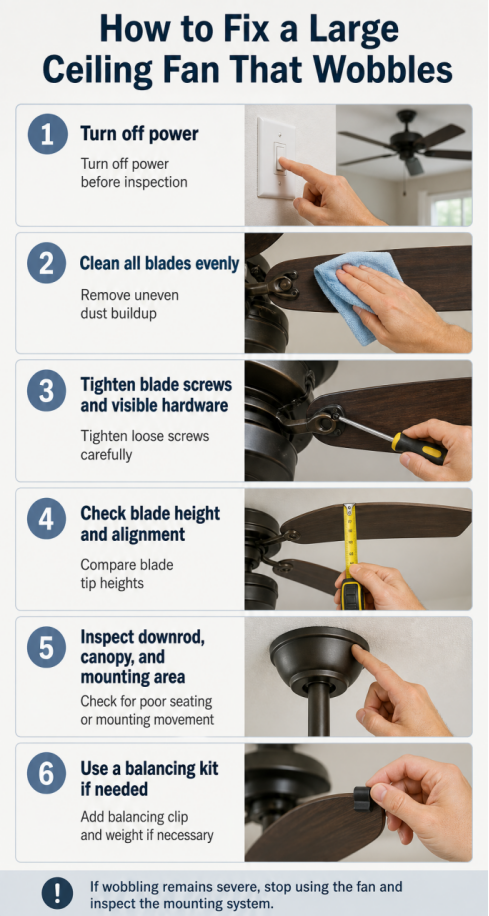 How to Fix a Large Ceiling Fan That Wobbles

1 Turn off power
Turn off power before inspection

2 Clean all blades evenly
Remove uneven dust buildup

3 Tighten blade screws and visible hardware
Tighten loose screws carefully

4 Check blade height and alignment
Compare blade tip heights

5 Inspect downrod, canopy, and mounting area
Check for poor seating or mounting movement

6 Use a balancing kit if needed
Add balancing clip and weight if necessary

! If wobbling remains severe, stop using the fan and inspect the mounting system.