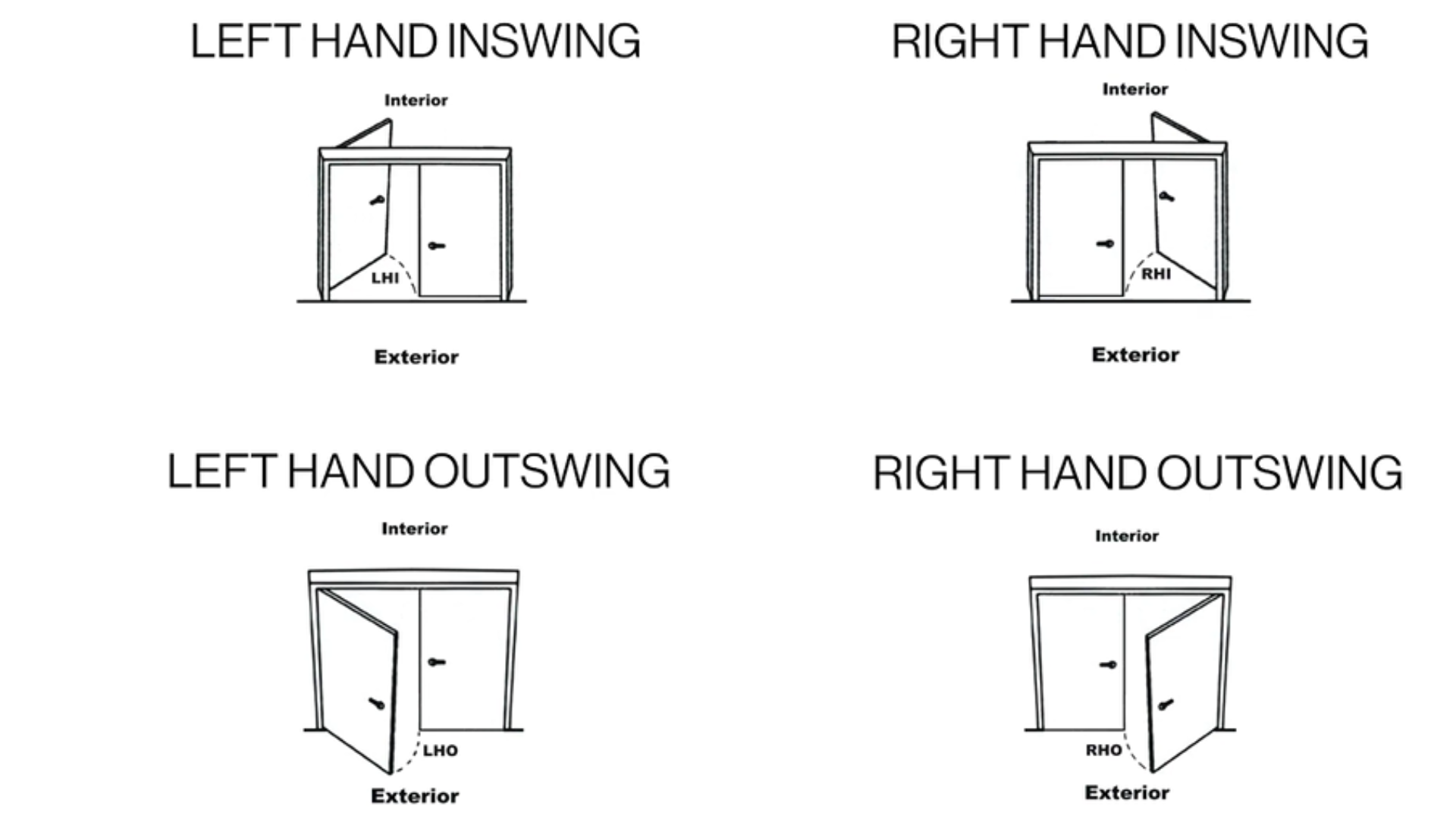 LEFT HAND INSWING

Interior

LHI

Exterior

RIGHT HAND INSWING

Interior

RHI

Exterior

LEFT HAND OUTSWING

Interior

LHO

Exterior

RIGHT HAND OUTSWING

Interior

RHO

Exterior