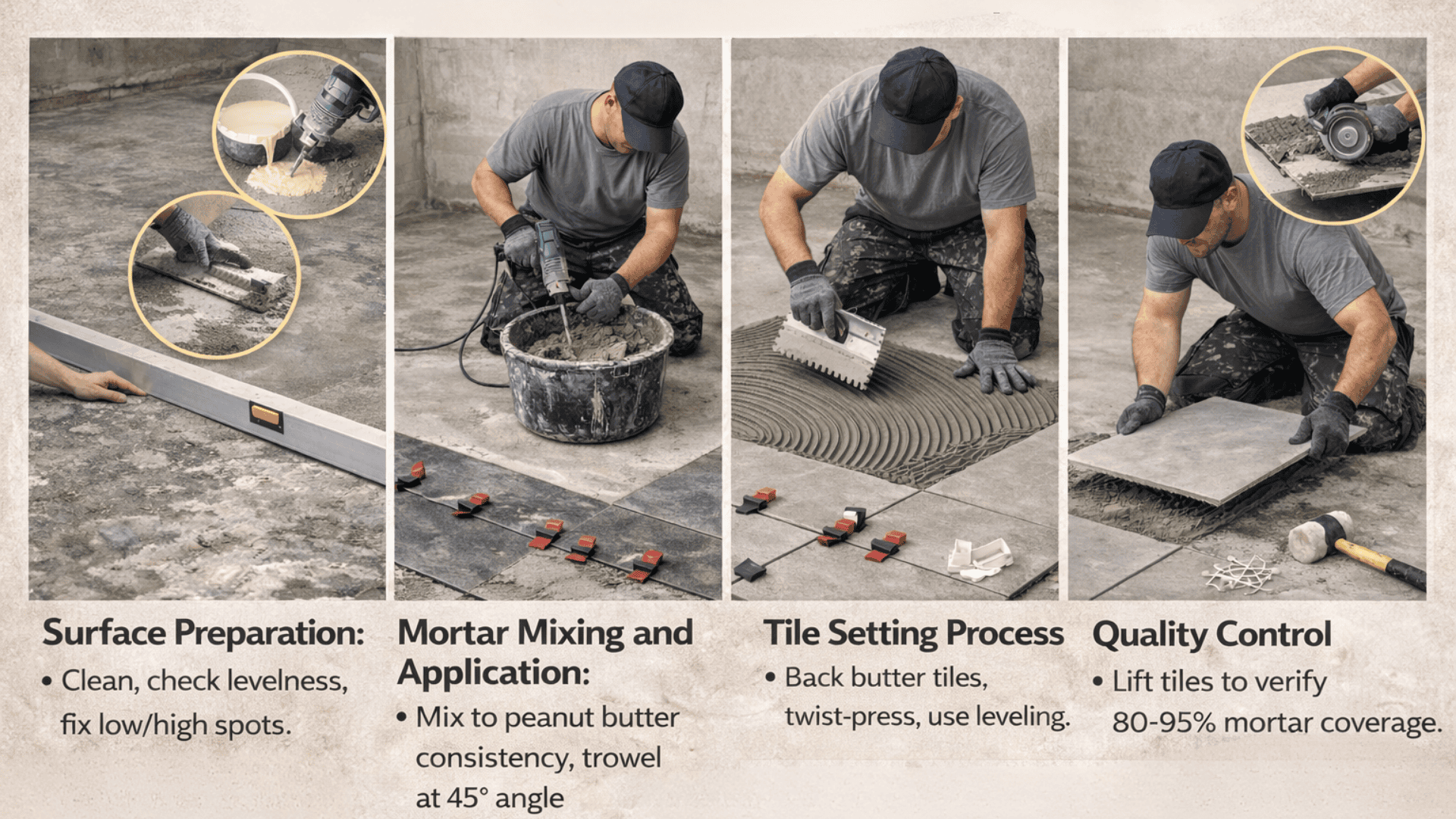 Surface Preparation:
• Clean, check levelness, fix low/high spots.

Mortar Mixing and Application:
• Mix to peanut butter consistency, trowel at 45° angle

Tile Setting Process
• Back butter tiles, twist-press, use leveling.

Quality Control
• Lift tiles to verify 80-95% mortar coverage.