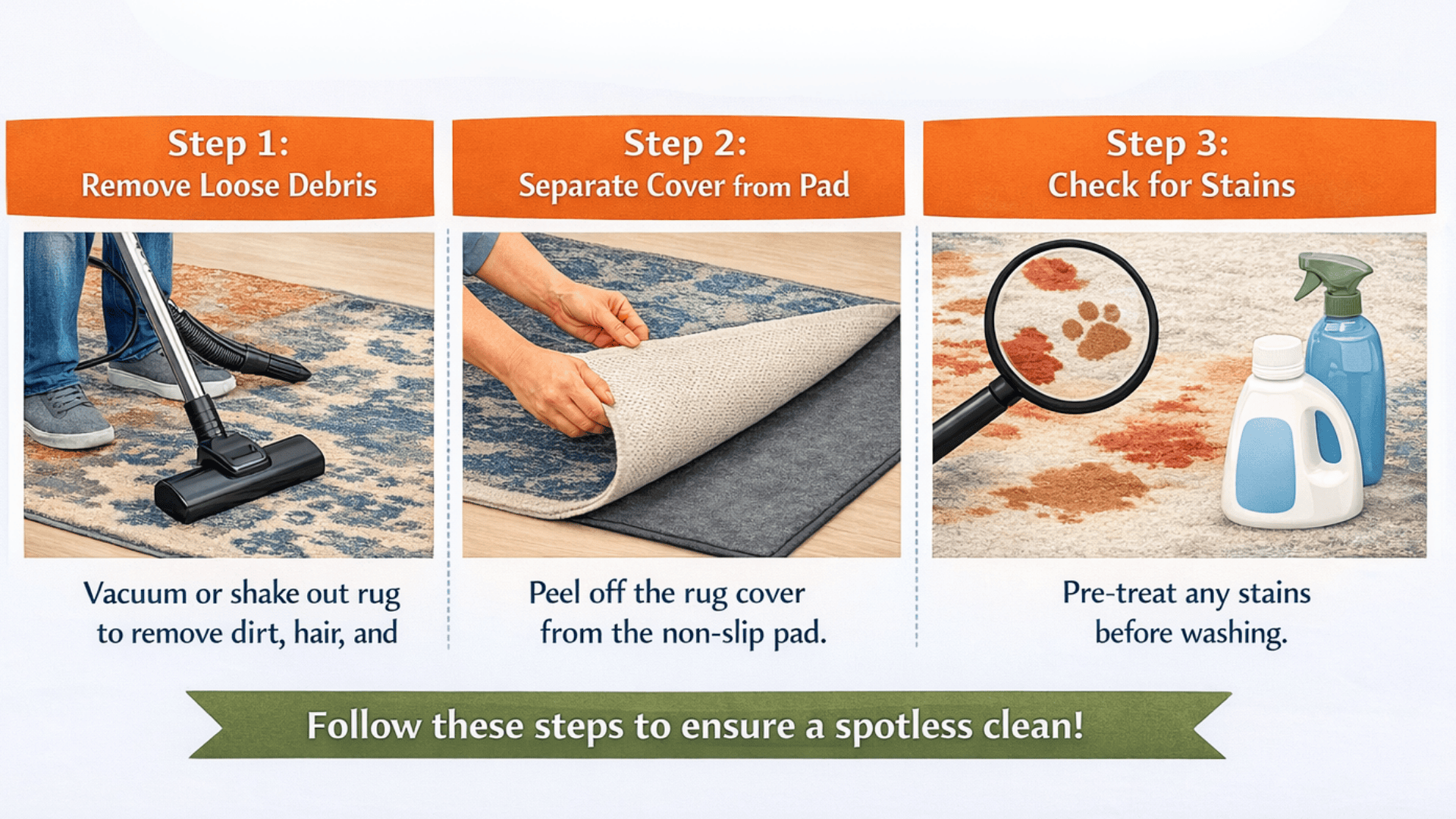 Step 1:
Remove Loose Debris

Vacuum or shake out rug to remove dirt, hair, and

Step 2:
Separate Cover from Pad

Peel off the rug cover from the non-slip pad.

Step 3:
Check for Stains

Pre-treat any stains before washing.

Follow these steps to ensure a spotless clean!