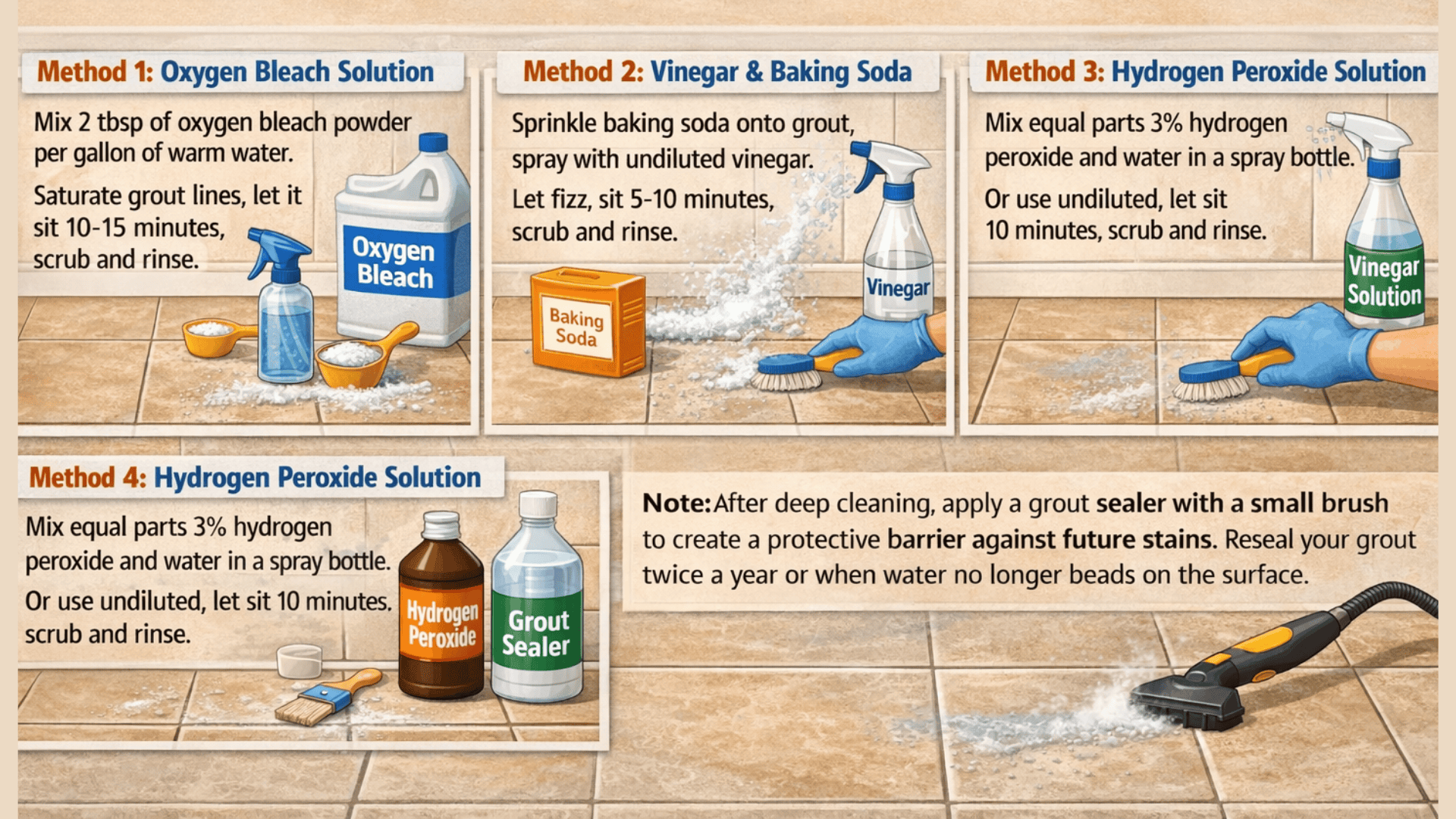 Method 1: Oxygen Bleach Solution

Mix 2 tbsp of oxygen bleach powder per gallon of warm water.

Saturate grout lines, let it sit 10-15 minutes, scrub and rinse.

Oxygen Bleach

Method 2: Vinegar & Baking Soda

Sprinkle baking soda onto grout, spray with undiluted vinegar.

Let fizz, sit 5-10 minutes, scrub and rinse.

Baking Soda

Vinegar

Method 3: Hydrogen Peroxide Solution

Mix equal parts 3% hydrogen peroxide and water in a spray bottle.

Or use undiluted, let sit 10 minutes, scrub and rinse.

Vinegar Solution

Method 4: Hydrogen Peroxide Solution

Mix equal parts 3% hydrogen peroxide and water in a spray bottle.

Or use undiluted, let sit 10 minutes. scrub and rinse.

Hydrogen Peroxide

Grout Sealer

Note: After deep cleaning, apply a grout sealer with a small brush to create a protective barrier against future stains. Reseal your grout twice a year or when water no longer beads on the surface.