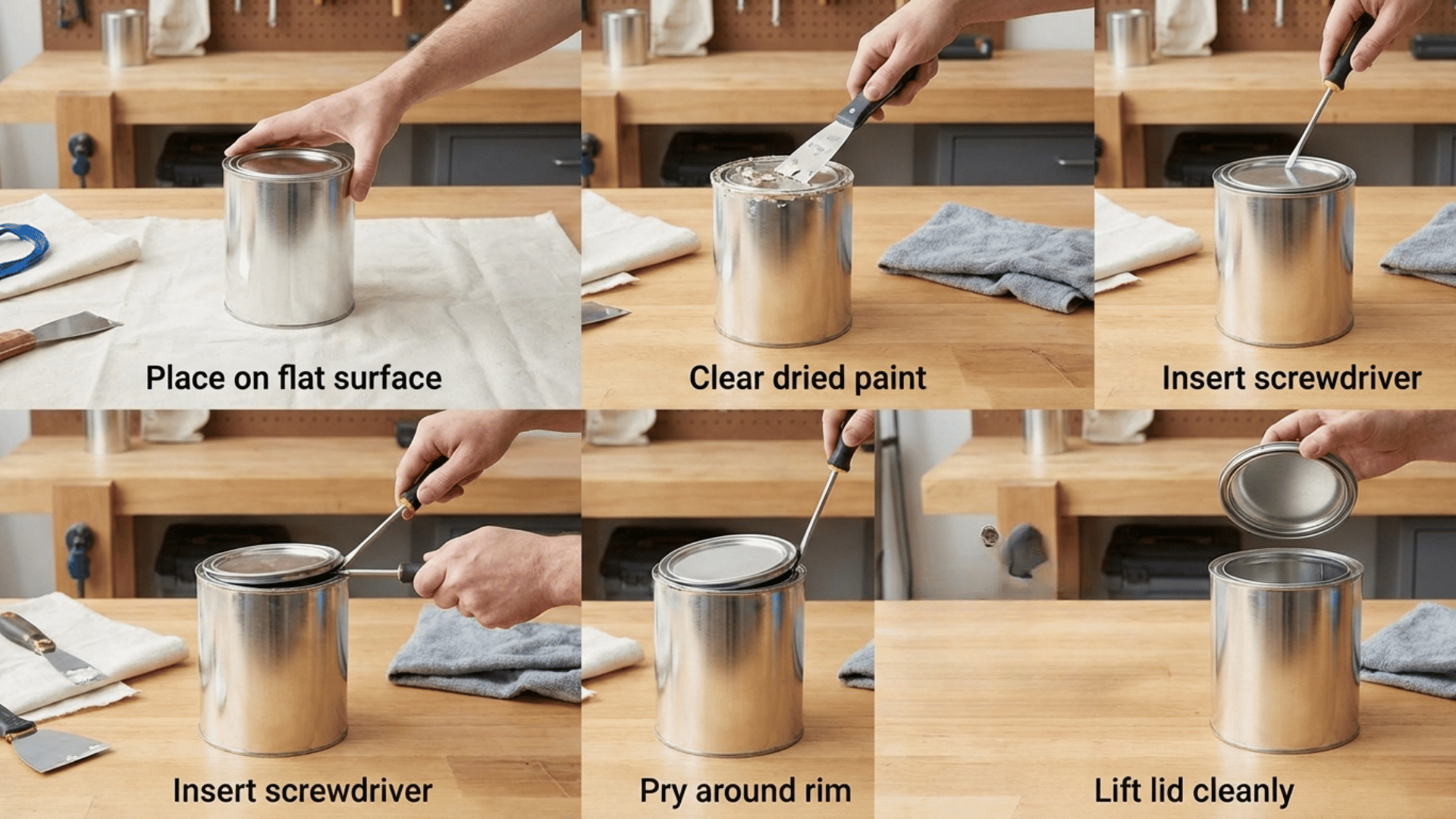 Place on flat surface

Clear dried paint

Insert screwdriver

Insert screwdriver

Pry around rim

Lift lid cleanly