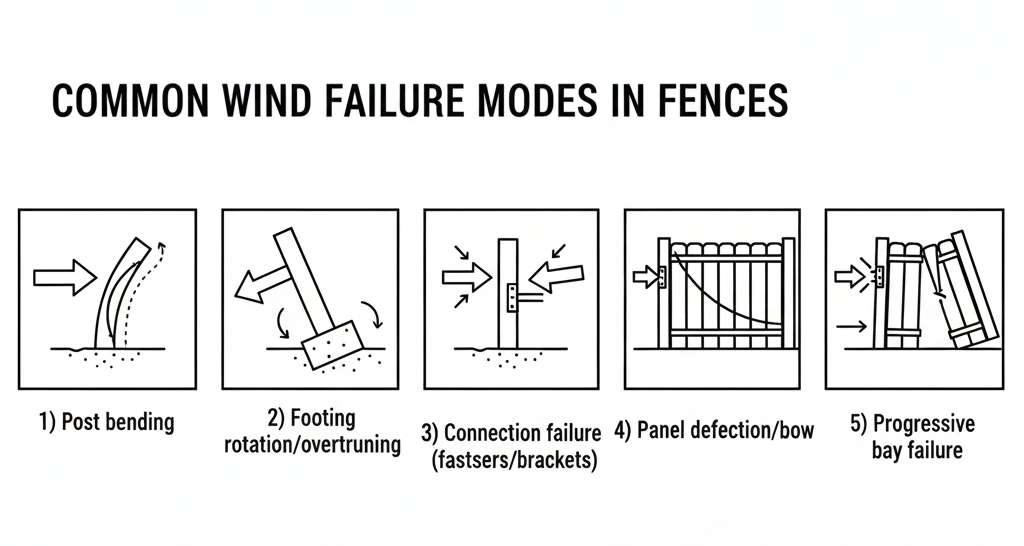 COMMON WIND FAILURE MODES IN FENCES

1) Post bending

2) Footing rotation/overtruning

3) Connection failure (fastsers/brackets)

4) Panel defection/bow

5) Progressive bay failure