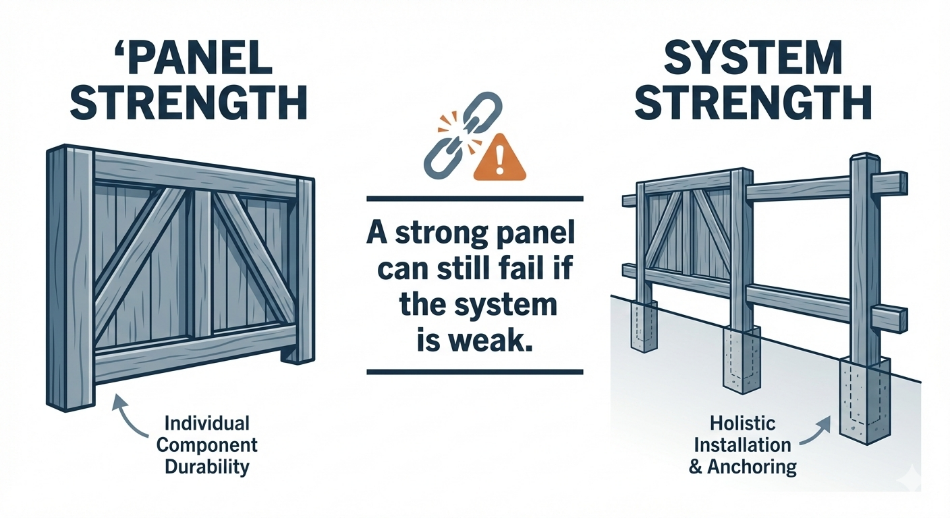 ‘PANEL STRENGTH

Individual Component Durability

A strong panel can still fail if the system is weak.

SYSTEM STRENGTH

Holistic Installation & Anchoring