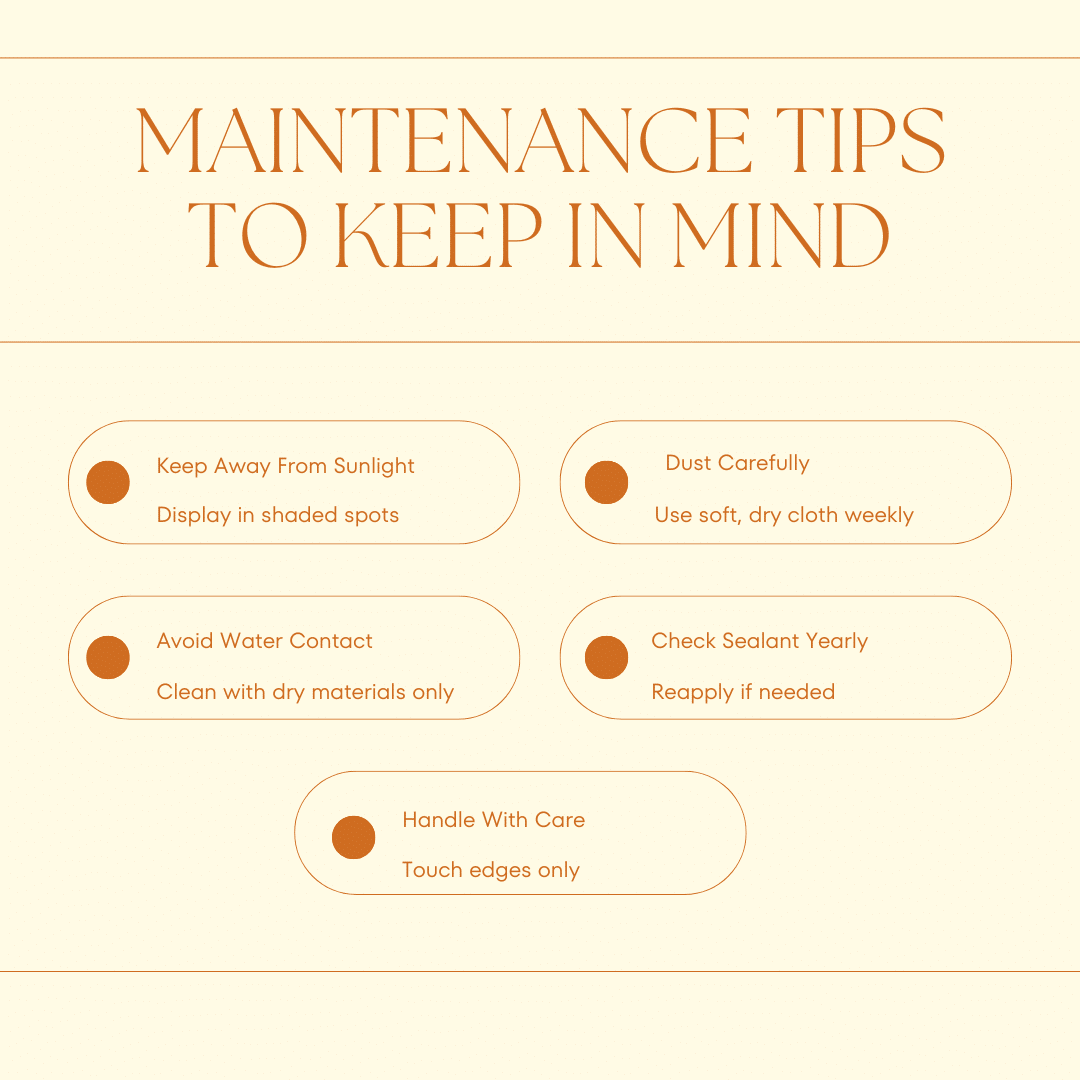 MAINTENANCE TIPS TO KEEP IN MIND

Keep Away From Sunlight
Display in shaded spots

Dust Carefully
Use soft, dry cloth weekly

Avoid Water Contact
Clean with dry materials only

Check Sealant Yearly
Reapply if needed

Handle With Care
Touch edges only