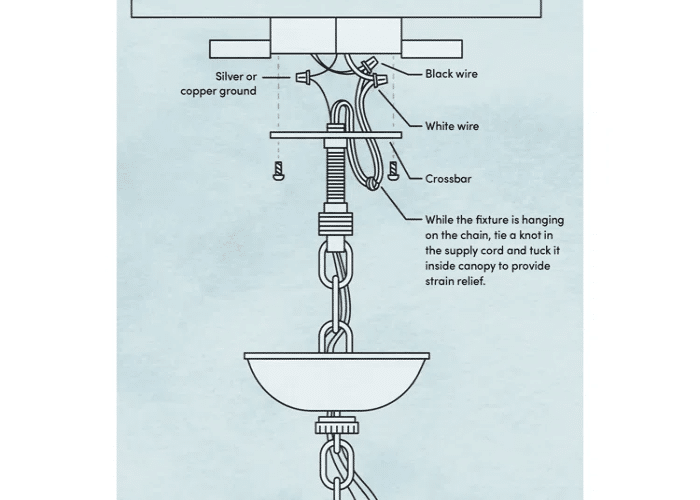 Silver or copper ground

Black wire

White wire

Crossbar

While the fixture is hanging on the chain, tie a knot in the supply cord and tuck it inside canopy to provide strain relief.