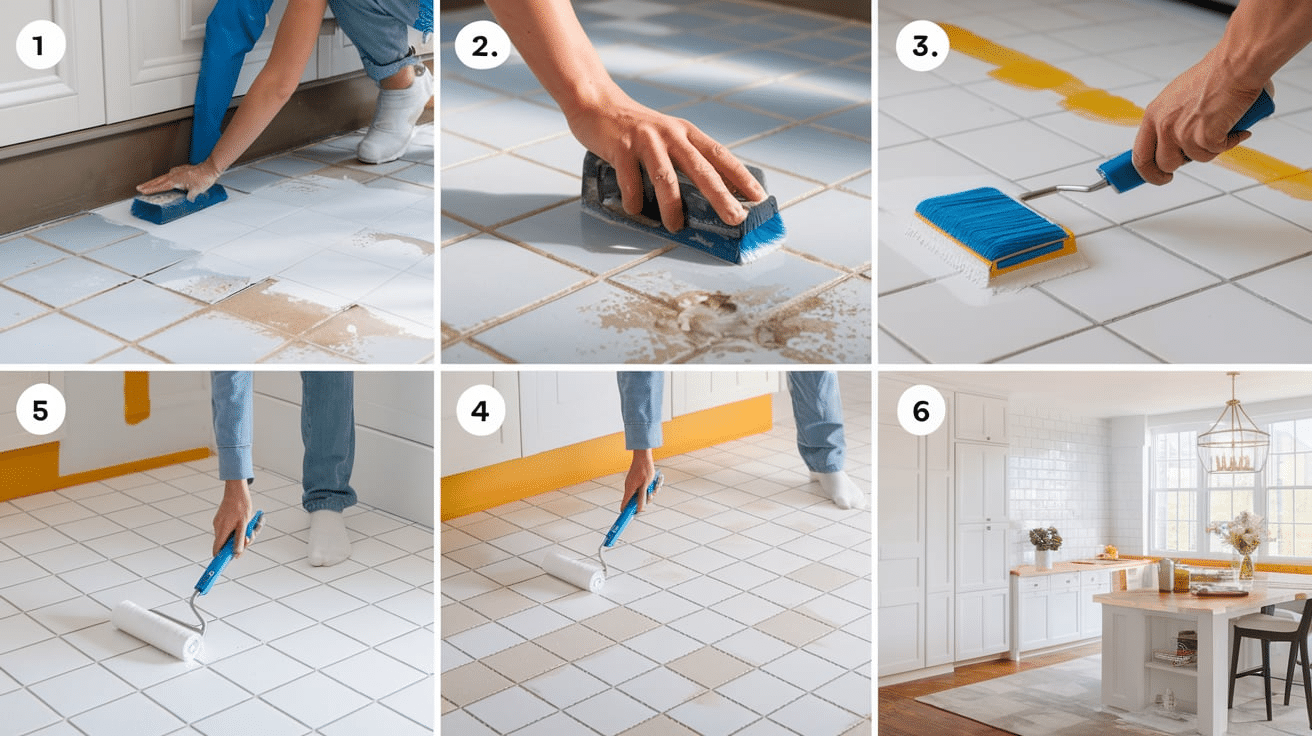 1

2.

3.

5

4

6